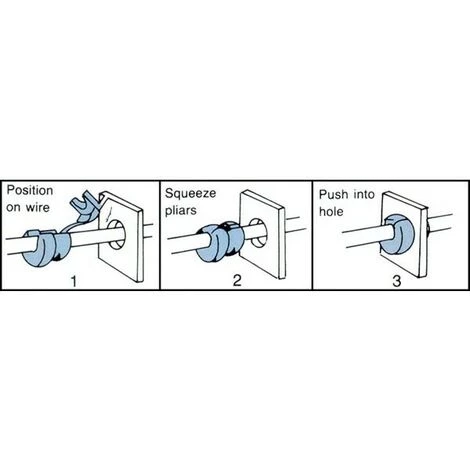 Position on wire

1

Squeeze pliars

2

Push into hole

3